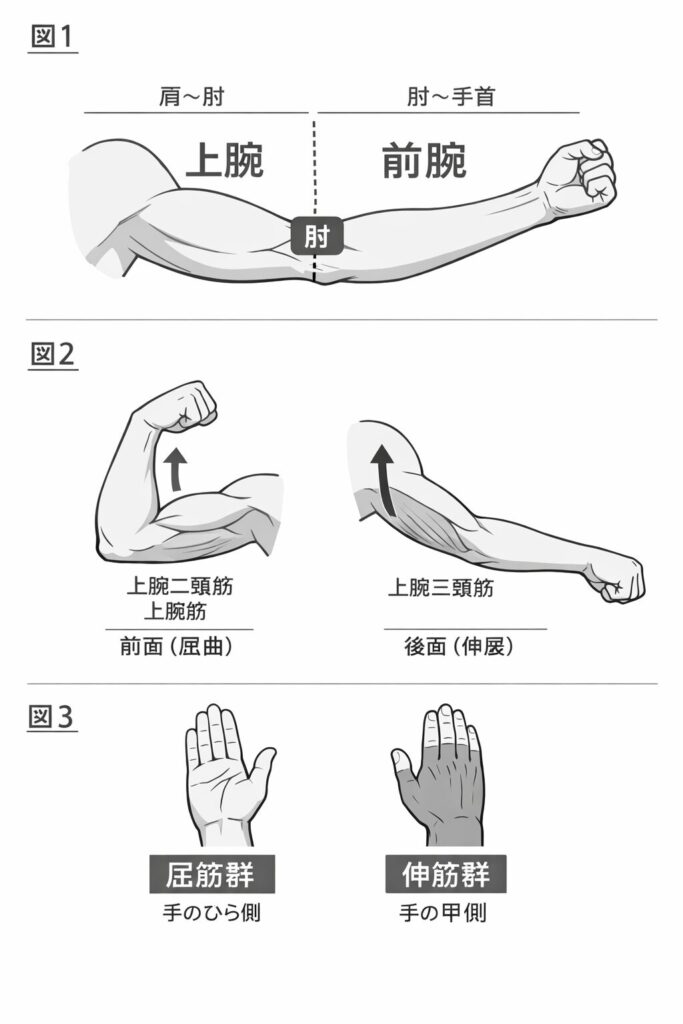 図1

肩〜肘

肘〜手首

上腕

前腕

肘

図2

上腕二頭筋
上腕筋

前面（屈曲）

上腕三頭筋

後面（伸展）

図3

屈筋群

手のひら側

伸筋群

手の甲側