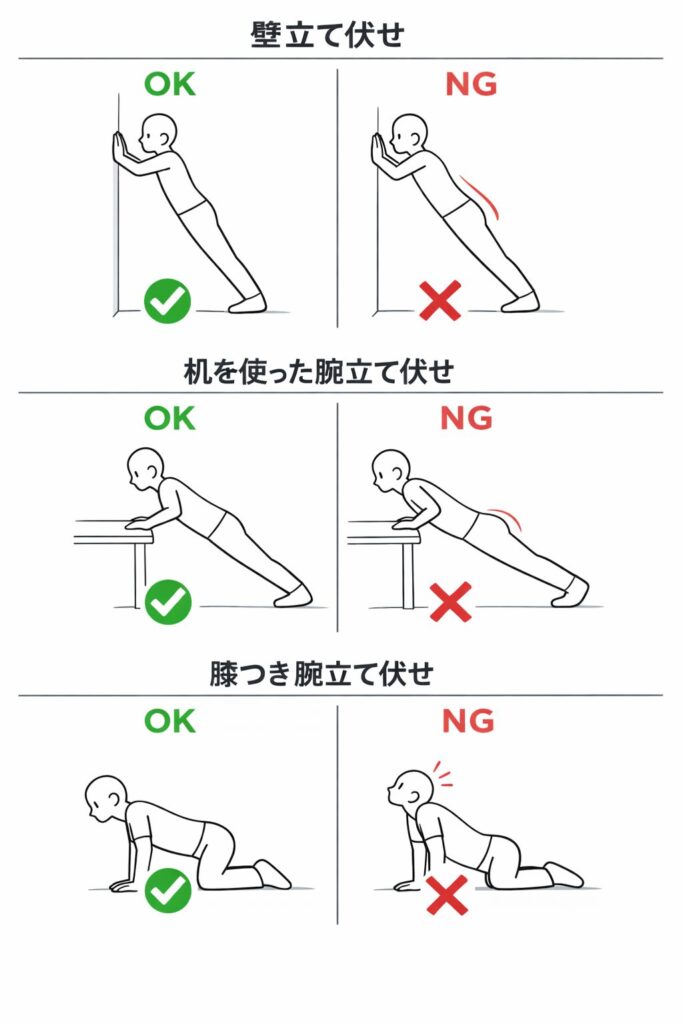 壁立て伏せ

OK

NG

机を使った腕立て伏せ

OK

NG

膝つき腕立て伏せ

OK

NG