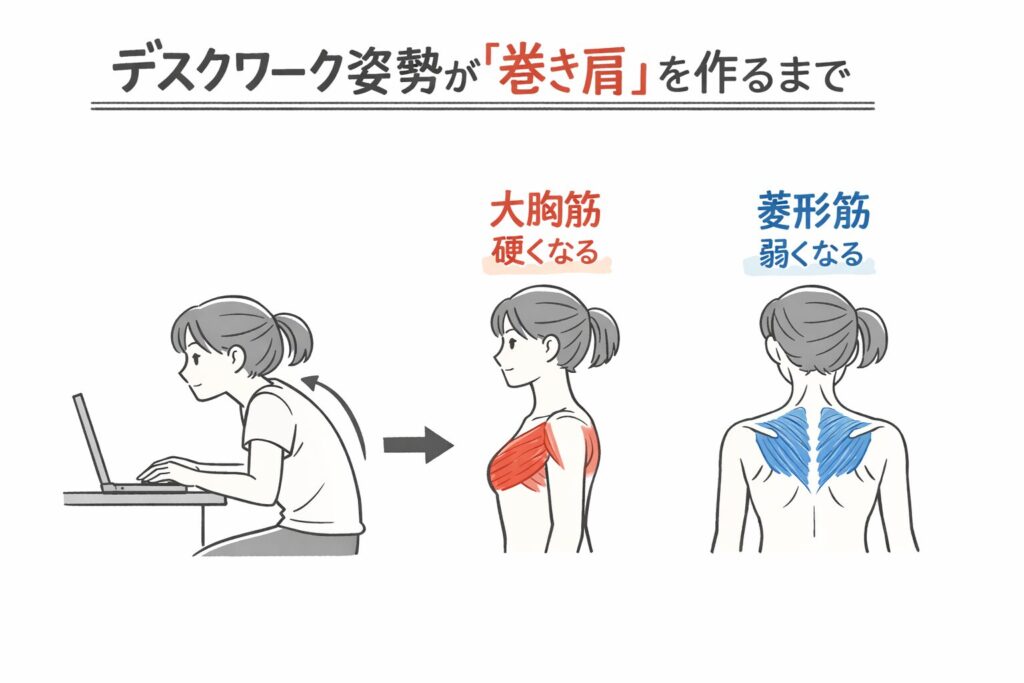 デスクワーク姿勢が「巻き肩」を作るまで

大胸筋
硬くなる

菱形筋
弱くなる