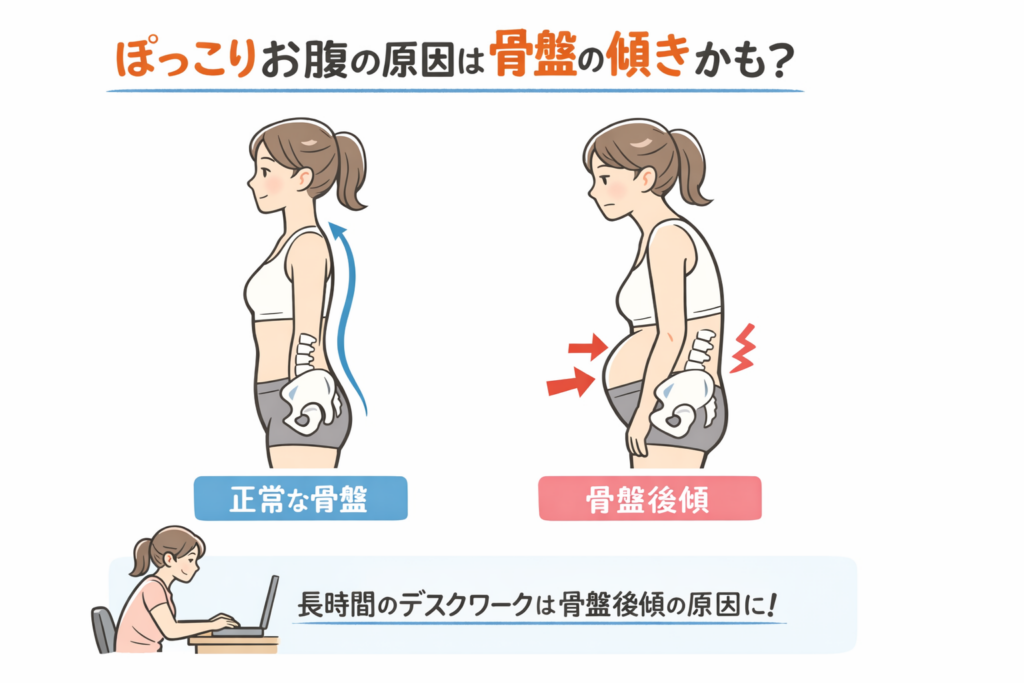 ぽっこりお腹の原因は骨盤の傾きかも？

正常な骨盤

骨盤後傾

長時間のデスクワークは骨盤後傾の原因に！